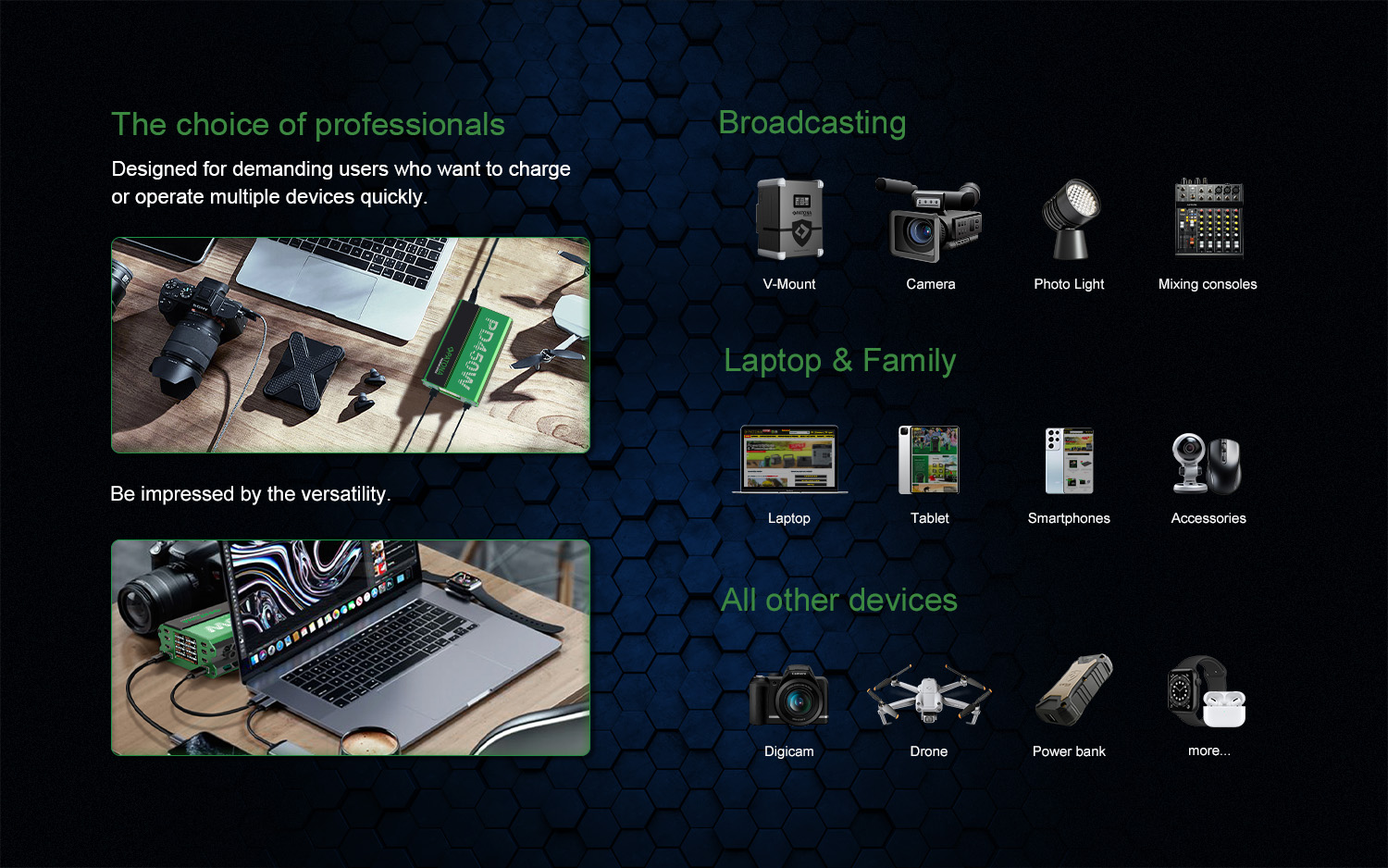 The choice of professionals

Designed for demanding users who want to charge or operate multiple devices quickly.

PD450W

Be impressed by the versatility.

Broadcasting

V-Mount

Camera

Photo Light

Mixing consoles

Laptop & Family

Laptop

Tablet

Smartphones

Accessories

All other devices

Digicam

Drone

Power bank

more...